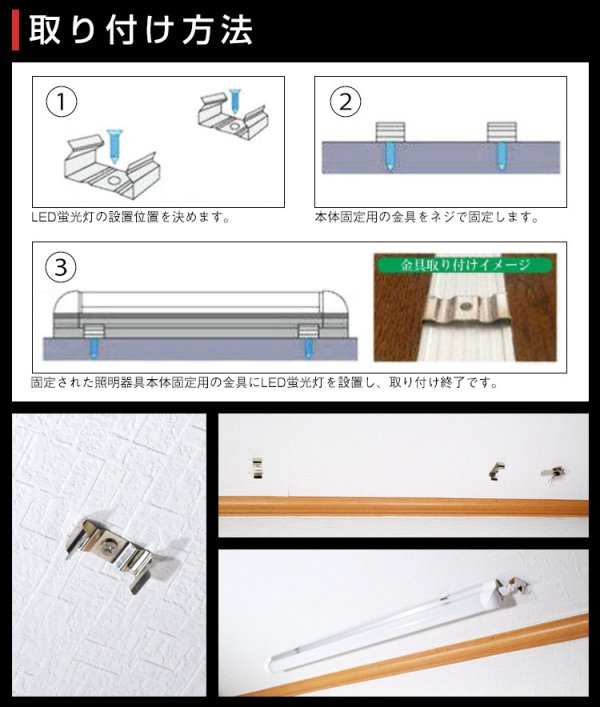 取り付け方法

①

LED蛍光灯の設置位置を決めます。

②

本体固定用の金具をネジで固定します。

③

金具取り付けイメージ

固定された照明器具本体固定用の金具にLED蛍光灯を設置し、取り付け終了です。