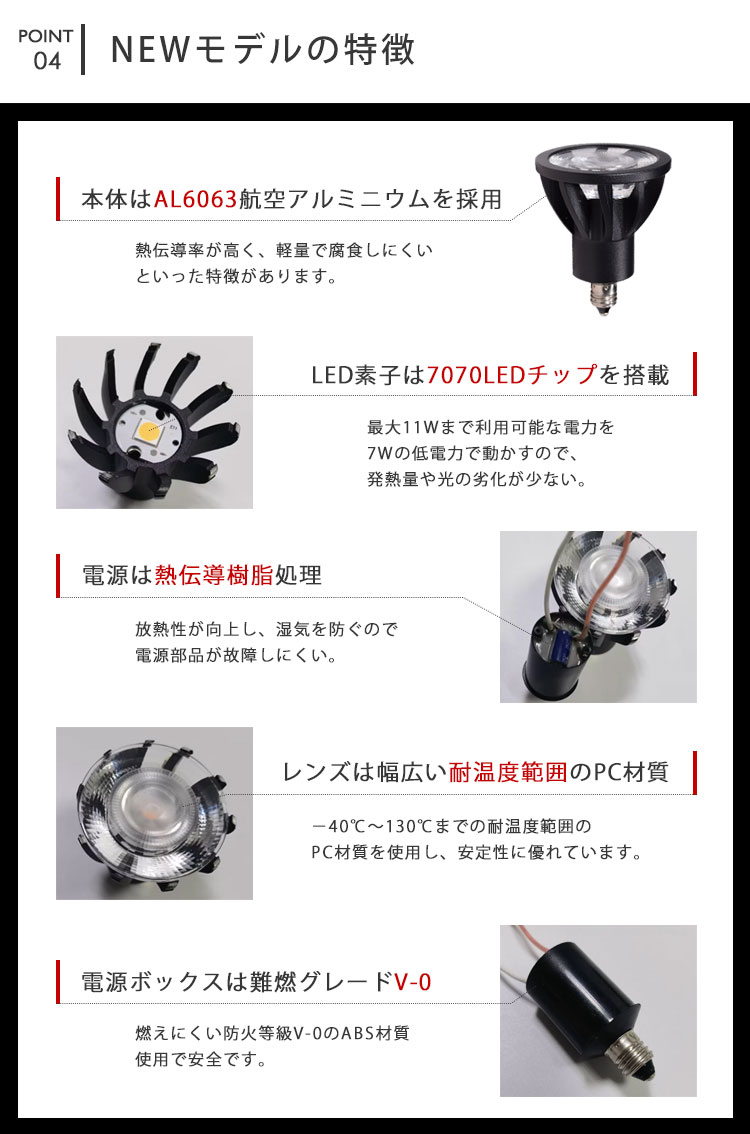 POINT 04

NEWモデルの特徴

本体はAL6063航空アルミニウムを採用

熱伝導率が高く、軽量で腐食しにくいといった特徴があります。

LED素子は7070LEDチップを搭載

最大11Wまで利用可能な電力を7Wの低電力で動かすので、発熱量や光の劣化が少ない。

電源は熱伝導樹脂処理

放熱性が向上し、湿気を防ぐので電源部品が故障しにくい。

レンズは幅広い耐温度範囲のPC材質

－40℃～130℃までの耐温度範囲のPC材質を使用し、安定性に優れています。

電源ボックスは難燃グレードV-0

燃えにくい防火等級V-0のABS材質使用で安全です。